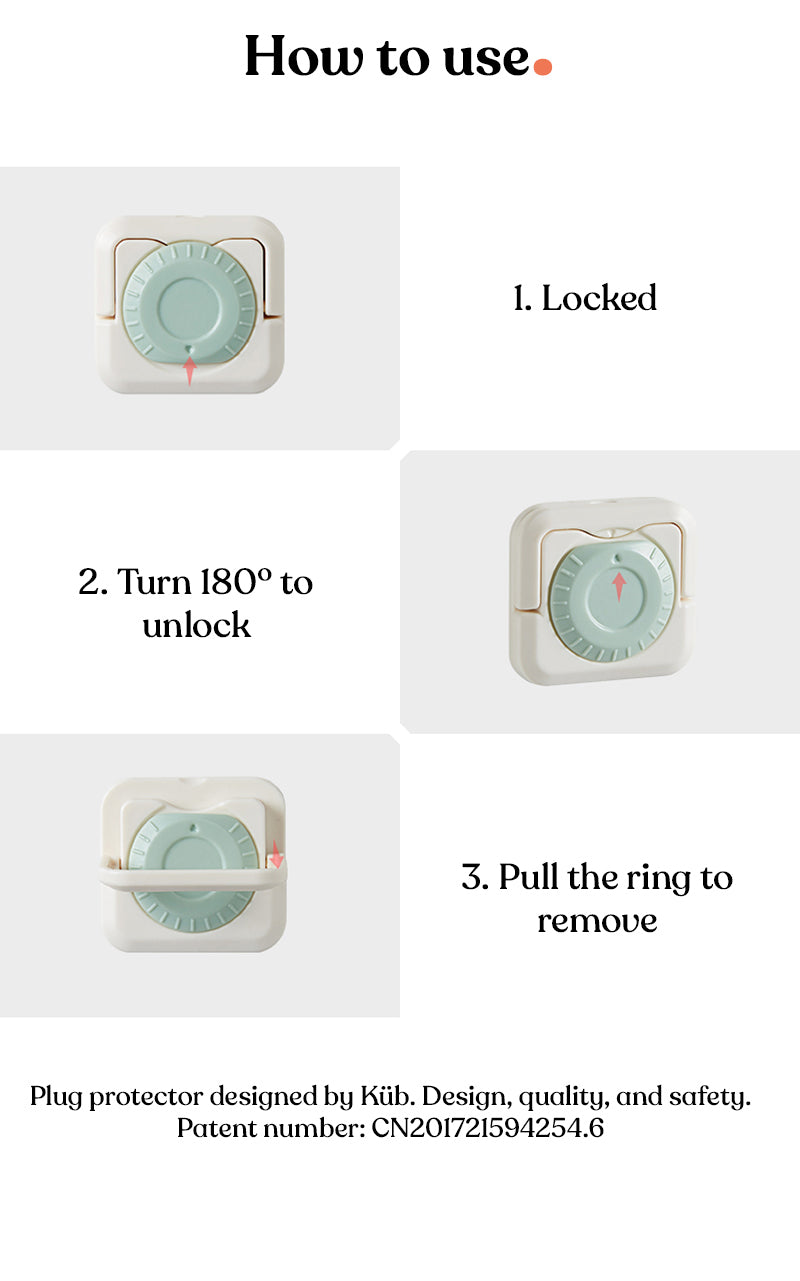 How to use.

1. Locked

2. Turn 180° to unlock

3. Pull the ring to remove

Plug protector designed by Küb. Design, quality, and safety.
Patent number: CN201721594254.6